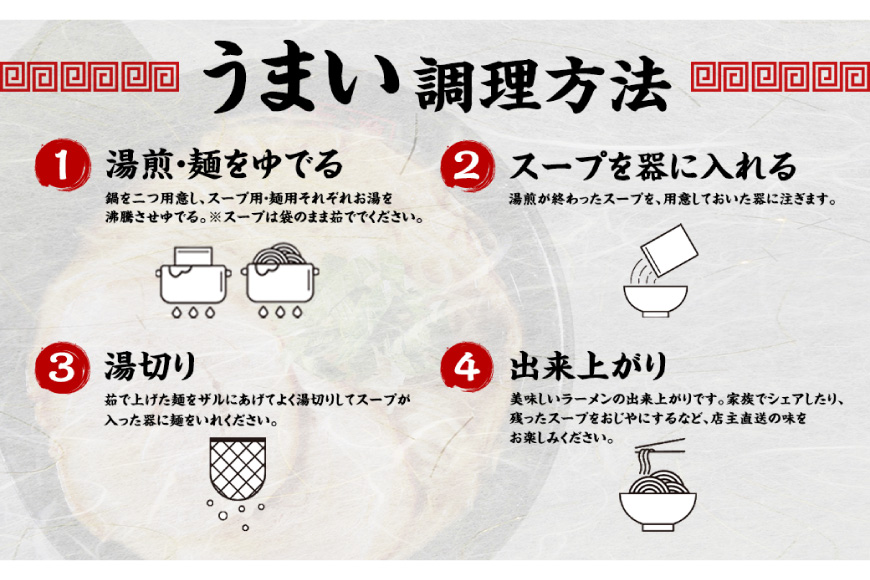 うまい調理方法

1 湯煎・麺をゆでる

鍋を二つ用意し、スープ用・麺用それぞれお湯を沸騰させゆでる。※スープは袋のまま茹でてください。

2 スープを器に入れる

湯煎が終わったスープを、用意しておいた器に注ぎます。

3 湯切り

茹で上げた麺をザルにあげてよく湯切りしてスープが入った器に麺をいれください。

4 出来上がり

美味しいラーメンの出来上がりです。家族でシェアしたり、残ったスープをおじやにするなど、店主直送の味をお楽しみください。