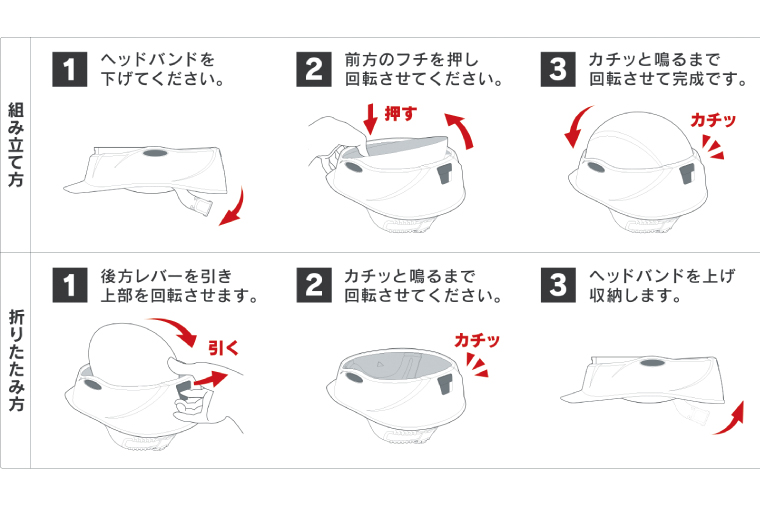 組み立て方

1 ヘッドバンドを下げてください。

2 前方のフチを押し回転させてください。

押す

3 カチッと鳴るまで回転させて完成です。

カチッ

折りたたみ方

1 後方レバーを引き上部を回転させます。

引く

2 カチッと鳴るまで回転させてください。

カチッ

3 ヘッドバンドを上げ収納します。