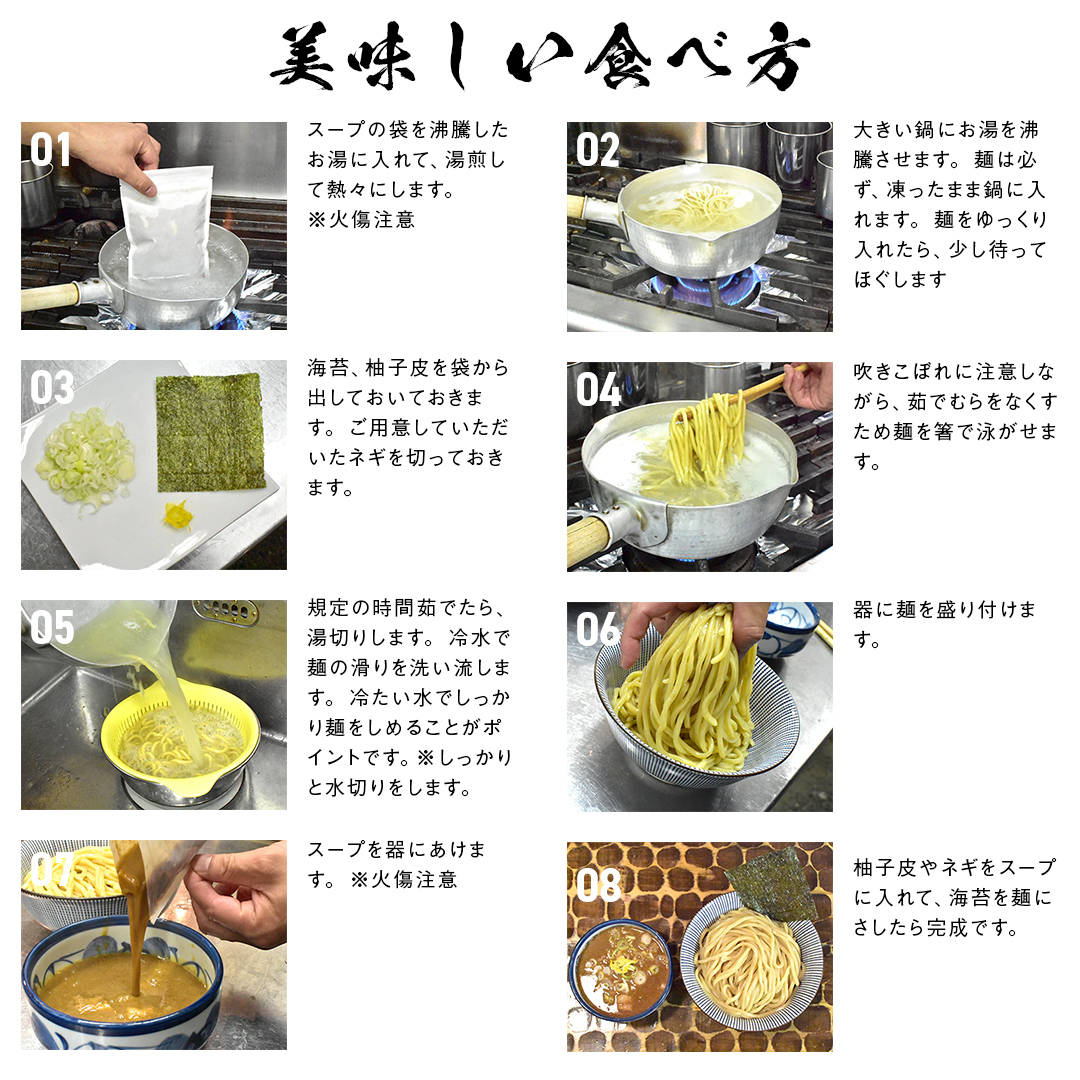 美味しい食べ方

01

スープの袋を沸騰したお湯に入れて、湯煎して熱々にします。
※火傷注意

02

大きい鍋にお湯を沸騰させます。 麺は必ず、凍ったまま鍋に入れます。 麺をゆっくり入れたら、少し待ってほぐします

03

海苔、柚子皮を袋から出しておいておきます。 ご用意していただいたネギを切っておきます。

04

吹きこぼれに注意しながら、茹でむらをなくすため麺を箸で泳がせます。

05

規定の時間茹でたら、湯切りします。 冷水で麺の滑りを洗い流します。 冷たい水でしっかり麺をしめることがポイントです。※しっかりと水切りをします。

06

器に麺を盛り付けます。

07

スープを器にあけます。 ※火傷注意

08

柚子皮やネギをスープに入れて、海苔を麺にさしたら完成です。