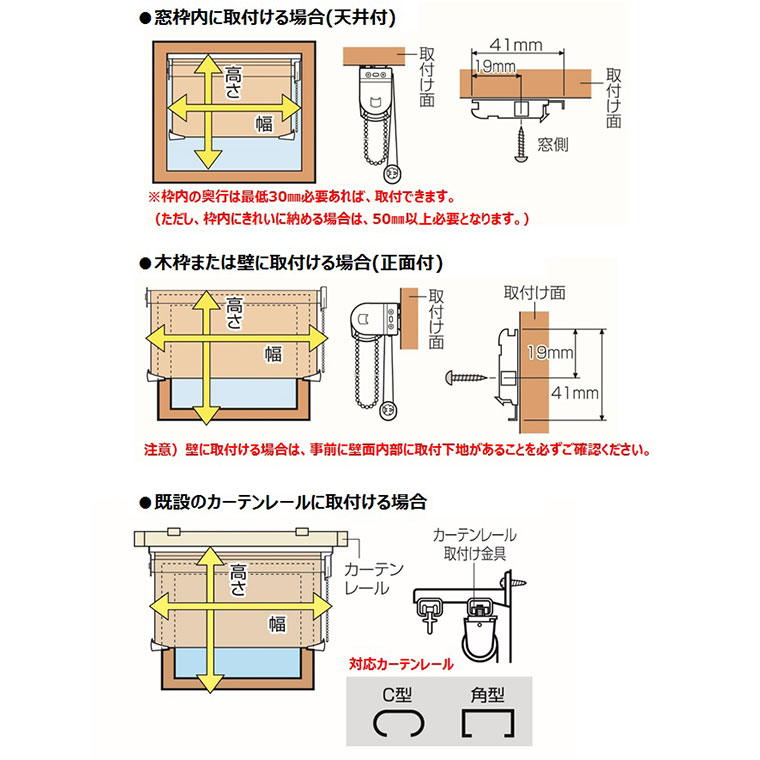 ●窓枠内に取付ける場合(天井付)

高さ

幅

取付け面

41mm

19mm

取付け面

窓側

※枠内の奥行は最低30㎜必要あれば、取付できます。
（ただし、枠内にきれいに納める場合は、50㎜以上必要となります。）

●木枠または壁に取付ける場合(正面付)

高さ

幅

取付け面

取付け面

19mm

41mm

注意）壁に取付ける場合は、事前に壁面内部に取付下地があることを必ずご確認ください。

●既設のカーテンレールに取付ける場合

高さ

幅

カーテンレール

カーテンレール取付け金具

対応カーテンレール

C型

角型