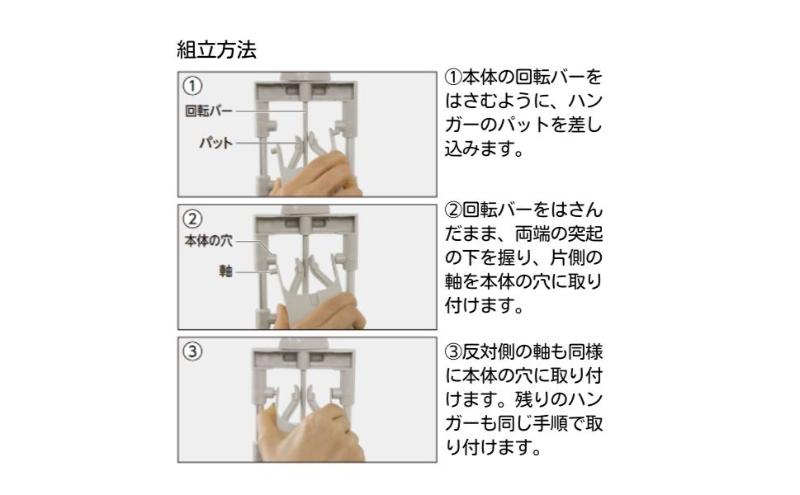 組立方法

①
回転バー
パット

①本体の回転バーをはさむように、ハンガーのパットを差し込みます。

②
本体の穴
軸

②回転バーをはさんだまま、両端の突起の下を握り、片側の軸を本体の穴に取り付けます。

③

③反対側の軸も同様に本体の穴に取り付けます。残りのハンガーも同じ手順で取り付けます。