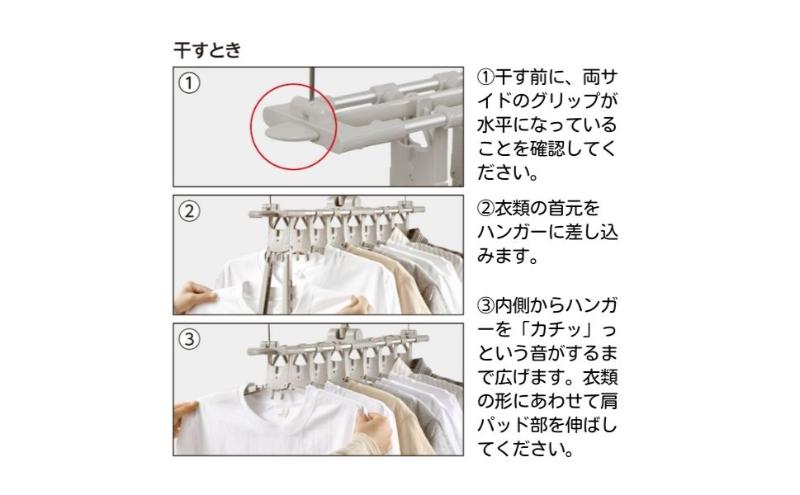 干すとき

①

②

③

①干す前に、両サイドのグリップが水平になっていることを確認してください。

②衣類の首元をハンガーに差し込みます。

③内側からハンガーを「カチッ」っという音がするまで広げます。衣類の形にあわせて肩パッド部を伸ばしてください。