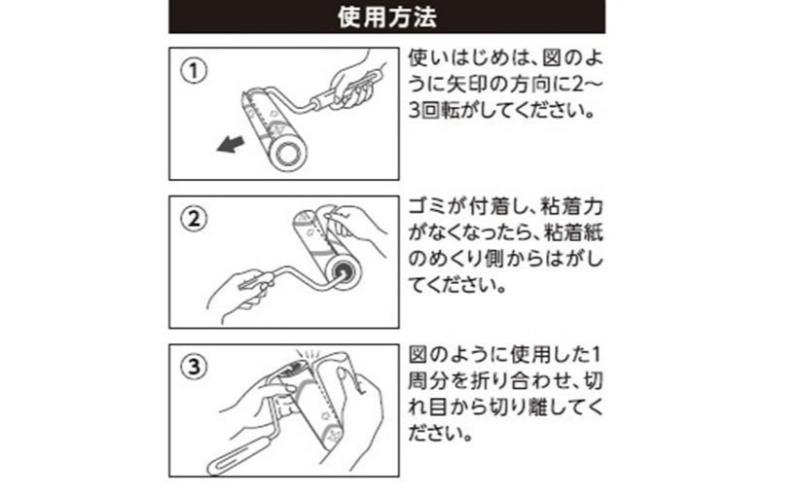 使用方法

①

使いはじめは、図のように矢印の方向に2~3回転がしてください。

②

ゴミが付着し、粘着力がなくなったら、粘着紙のめくり側からはがしてください。

③

図のように使用した1周分を折り合わせ、切れ目から切り離してください。