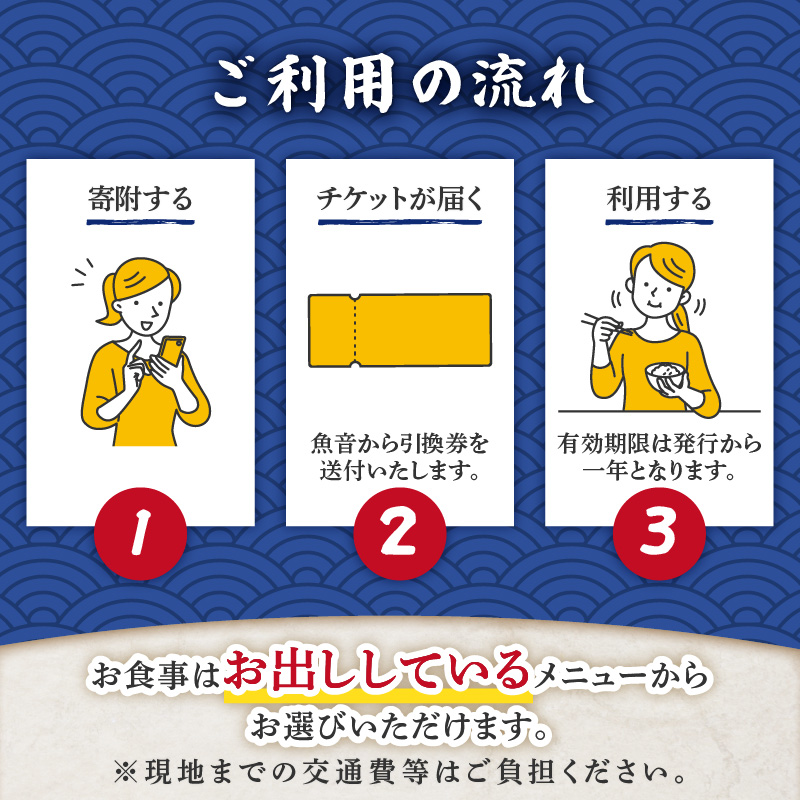 ご利用の流れ

寄附する

1

チケットが届く

魚音から引換券を送付いたします。

2

利用する

有効期限は発行から一年となります。

3

お食事はお出ししているメニューからお選びいただけます。

※現地までの交通費等はご負担ください。