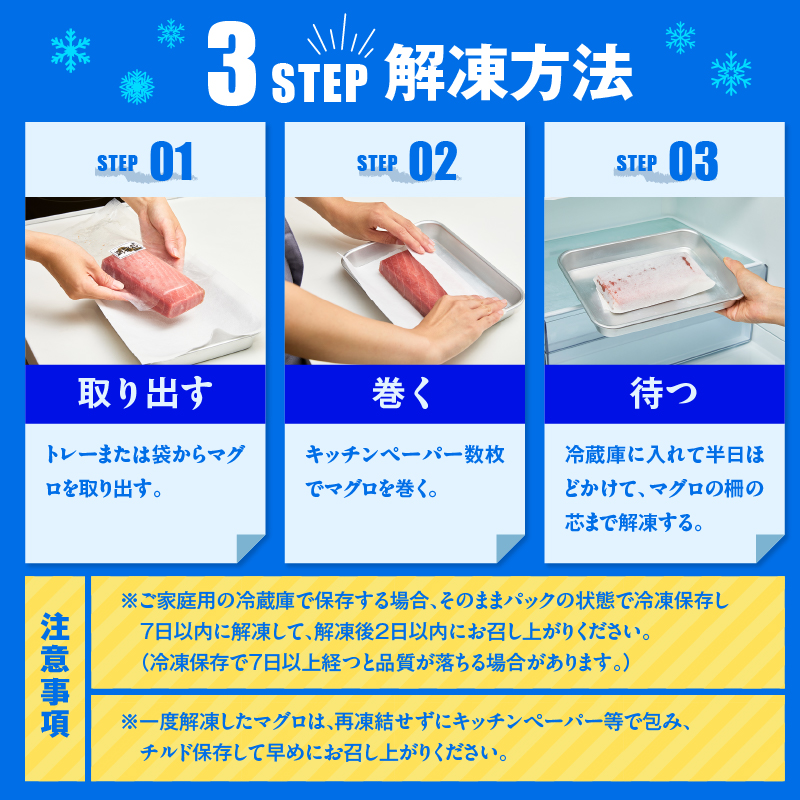 3 STEP 解凍方法

STEP 01

取り出す

トレーまたは袋からマグロを取り出す。

STEP 02

巻く

キッチンペーパー数枚でマグロを巻く。

STEP 03

待つ

冷蔵庫に入れて半日ほどかけて、マグロの柵の芯まで解凍する。

注意事項

※ご家庭用の冷蔵庫で保存する場合、そのままパックの状態で冷凍保存し7日以内に解凍して、解凍後2日以内にお召し上がりください。（冷凍保存で7日以上経つと品質が落ちる場合があります。）

※一度解凍したマグロは、再凍結せずにキッチンペーパー等で包み、チルド保存して早めにお召し上がりください。