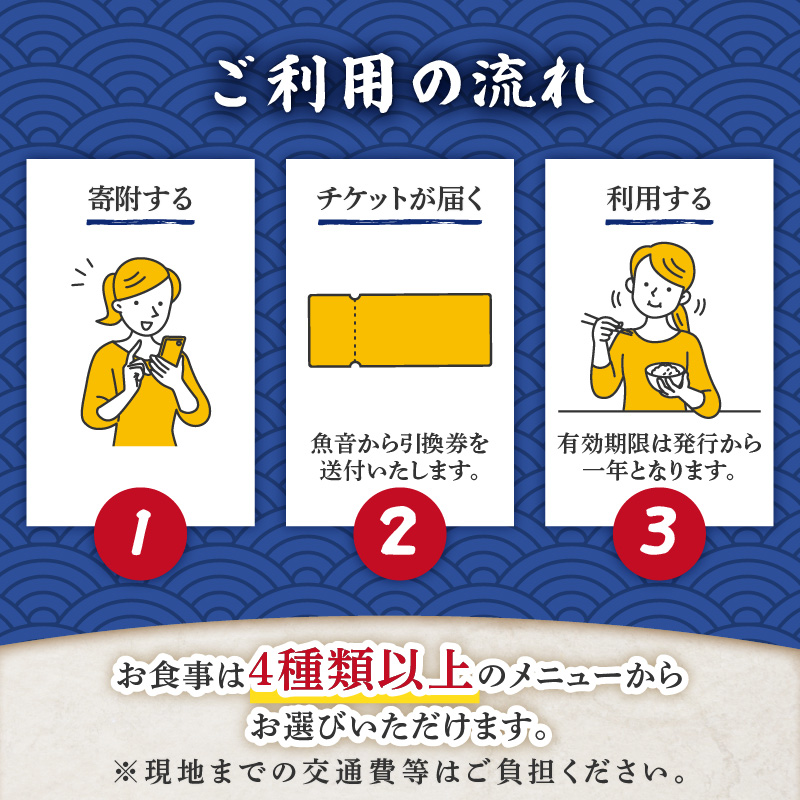 ご利用の流れ

寄附する

1

チケットが届く

魚音から引換券を送付いたします。

2

利用する

有効期限は発行から一年となります。

3

お食事は4種類以上のメニューからお選びいただけます。

※現地までの交通費等はご負担ください。