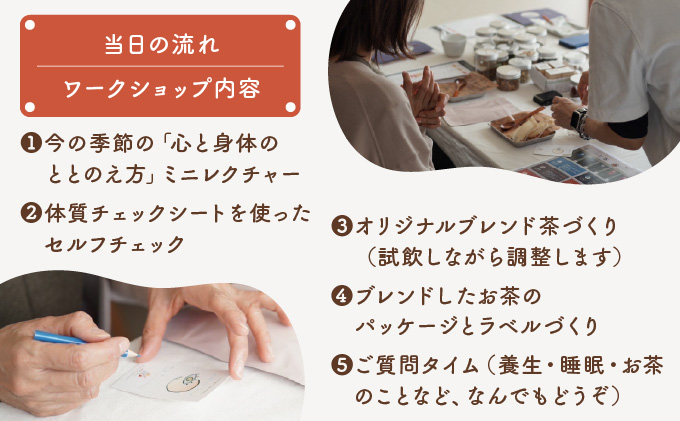 当日の流れ

ワークショップ内容

❶今の季節の「心と身体のととのえ方」ミニレクチャー

❷体質チェックシートを使ったセルフチェック

❸オリジナルブレンド茶づくり（試飲しながら調整します）

❹ブレンドしたお茶のパッケージとラベルづくり

❺ご質問タイム（養生・睡眠・お茶のことなど、なんでもどうぞ）