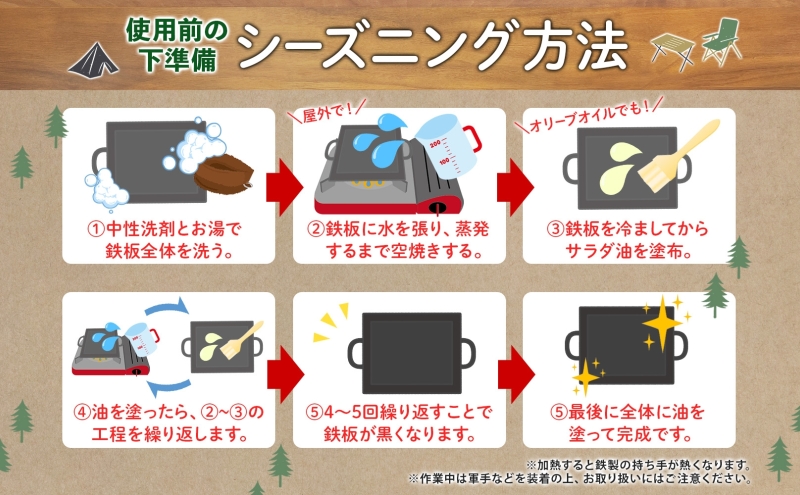 使用前の下準備 シーズニング方法

①中性洗剤とお湯で鉄板全体を洗う。

屋外で！

200
100

②鉄板に水を張り、蒸発するまで空焼きする。

オリーブオイルでも！

③鉄板を冷ましてからサラダ油を塗布。

④油を塗ったら、②~③の工程を繰り返します。

⑤4～5回繰り返すことで鉄板が黒くなります。

⑤最後に全体に油を塗って完成です。

※加熱すると鉄製の持ち手が熱くなります。
※作業中は軍手などを装着の上、お取り扱いにはご注意ください。