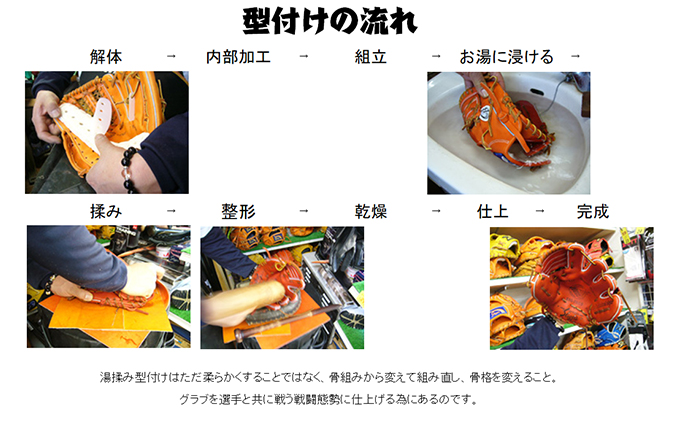 型付けの流れ

解体 → 内部加工 → 組立 → お湯に浸ける →

揉み → 整形 → 乾燥 → 仕上 → 完成

湯揉み型付けはただ柔らかくすることではなく、骨組みから変えて組み直し、骨格を変えること。

グラブを選手と共に戦う戦闘態勢に仕上げる為にあるのです。