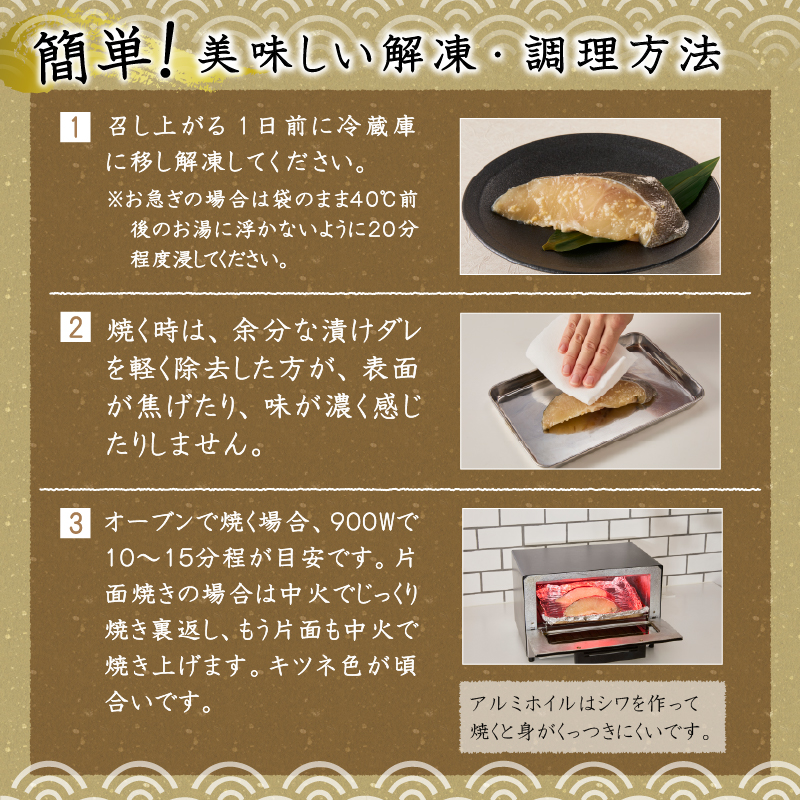 簡単！美味しい解凍・調理方法

1 召し上がる１日前に冷蔵庫に移し解凍してください。
※お急ぎの場合は袋のまま40℃前後のお湯に浮かないように20分程度浸してください。

2 焼く時は、余分な漬けダレを軽く除去した方が、表面が焦げたり、味が濃く感じたりしません。

3 オーブンで焼く場合、900Wで10～15分程が目安です。片面焼きの場合は中火でじっくり焼き裏返し、もう片面も中火で焼き上げます。キツネ色が頃合いです。

アルミホイルはシワを作って焼くと身がくっつきにくいです。