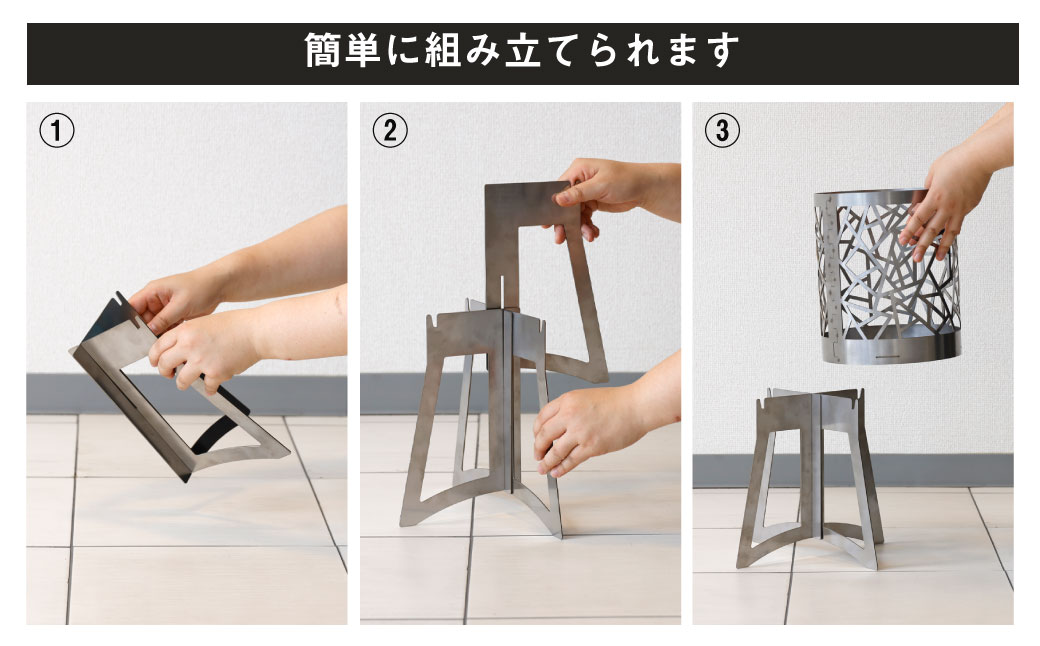 簡単に組み立てられます

①

②

③