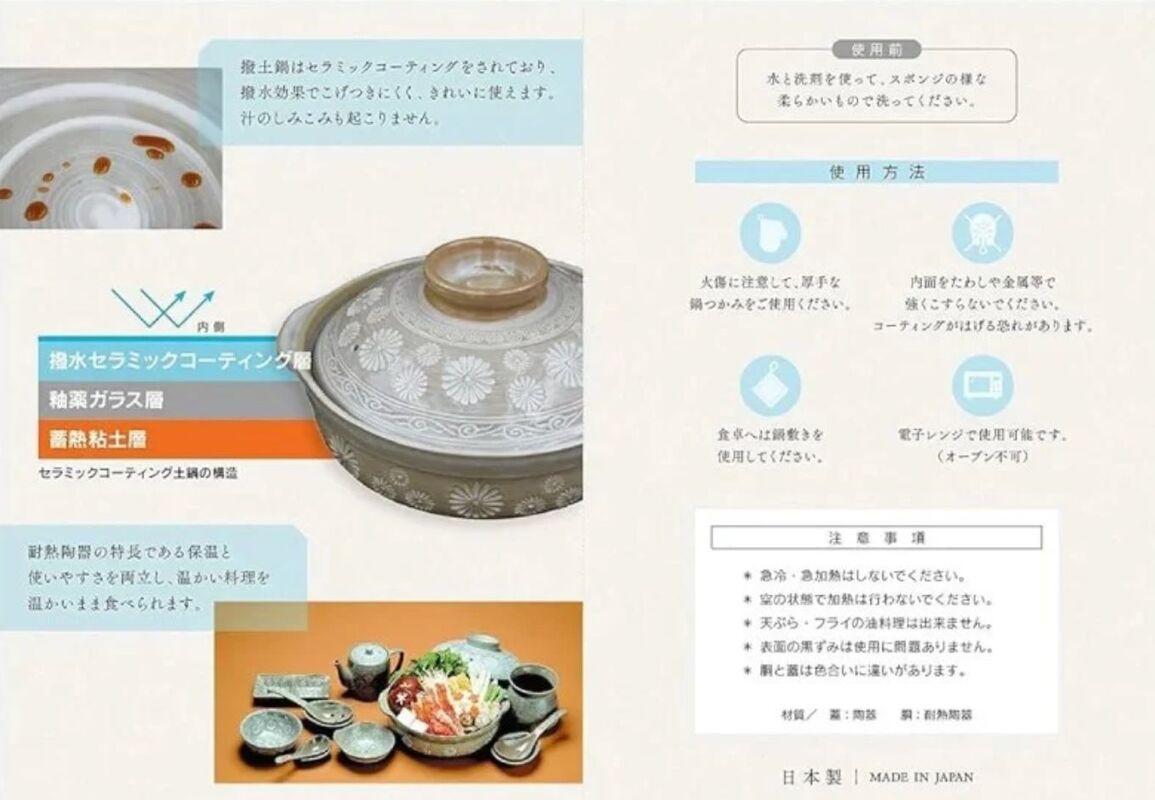 撥土鍋はセラミックコーティングをされており、撥水効果でこげつきにくく、きれいに使えます。汁のしみこみも起こりません。

内側

撥水セラミックコーティング層

釉薬ガラス層

蓄熱粘土層

セラミックコーティング土鍋の構造

耐熱陶器の特長である保温と使いやすさを両立し、温かい料理を温かいまま食べられます。

使用前

水と洗剤を使って、スポンジの様な柔らかいもので洗ってください。

使用方法

火傷に注意して、厚手な鍋つかみをご使用ください。

内面をたわしや金属等で強くこすらないでください。コーティングがはげる恐れがあります。

食卓へは鍋敷きを使用してください。

電子レンジで使用可能です。（オーブン不可）

注意事項

＊ 急冷・急加熱はしないでください。
＊ 空の状態で加熱は行わないでください。
＊ 天ぷら・フライの油料理は出来ません。
＊ 表面の黒ずみは使用に問題ありません。
＊ 胴と蓋は色合いに違いがあります。

材質／ 蓋：陶器 胴：耐熱陶器

日本製 | MADE IN JAPAN