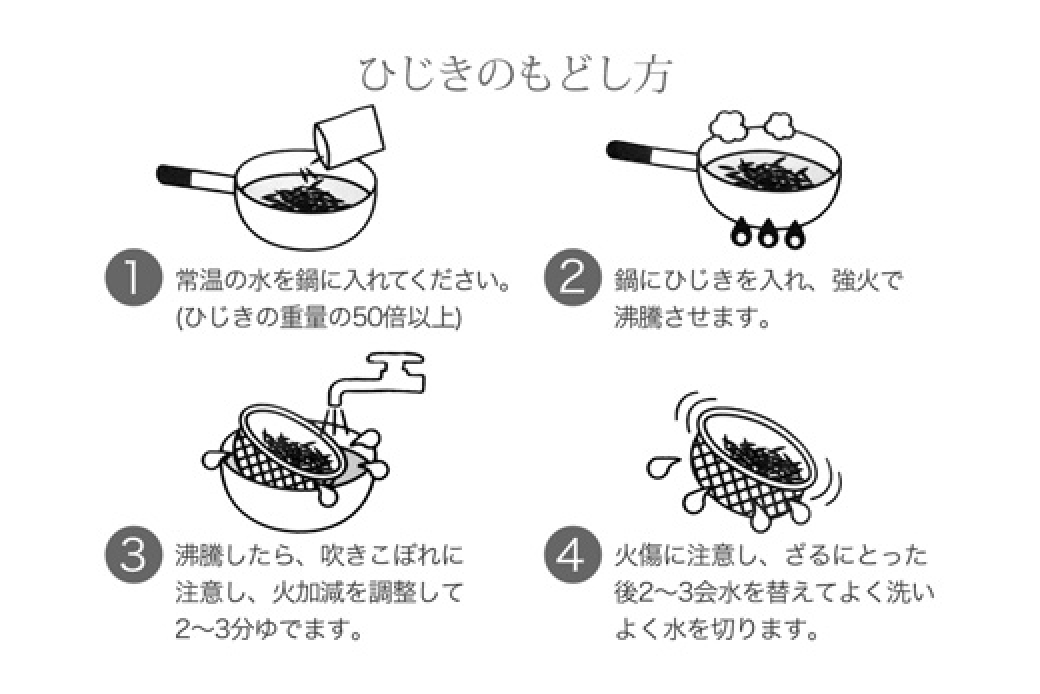 ひじきのもどし方

1 常温の水を鍋に入れてください。(ひじきの重量の50倍以上)

2 鍋にひじきを入れ、強火で沸騰させます。

3 沸騰したら、吹きこぼれに注意し、火加減を調整して2〜3分ゆでます。

4 火傷に注意し、ざるにとった後2〜3会水を替えてよく洗いよく水を切ります。