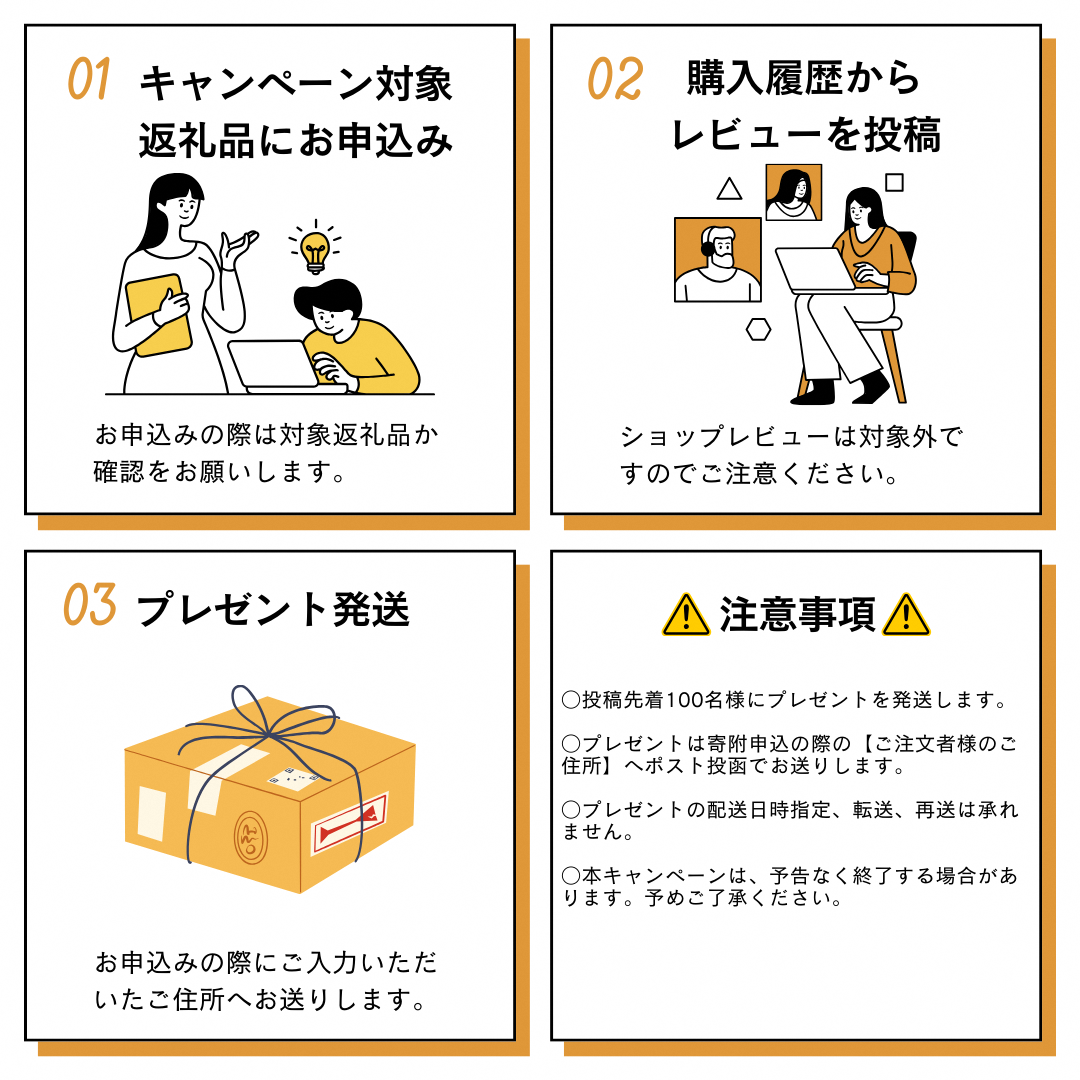 01 キャンペーン対象返礼品にお申込み

お申込みの際は対象返礼品か確認をお願いします。

02 購入履歴からレビューを投稿

ショップレビューは対象外ですのでご注意ください。

03 プレゼント発送

お申込みの際にご入力いただいたご住所へお送りします。

注意事項

○投稿先着100名様にプレゼントを発送します。

○プレゼントは寄附申込の際の【ご注文者様のご住所】へポスト投函でお送りします。

○プレゼントの配送日時指定、転送、再送は承れません。

○本キャンペーンは、予告なく終了する場合があります。予めご了承ください。