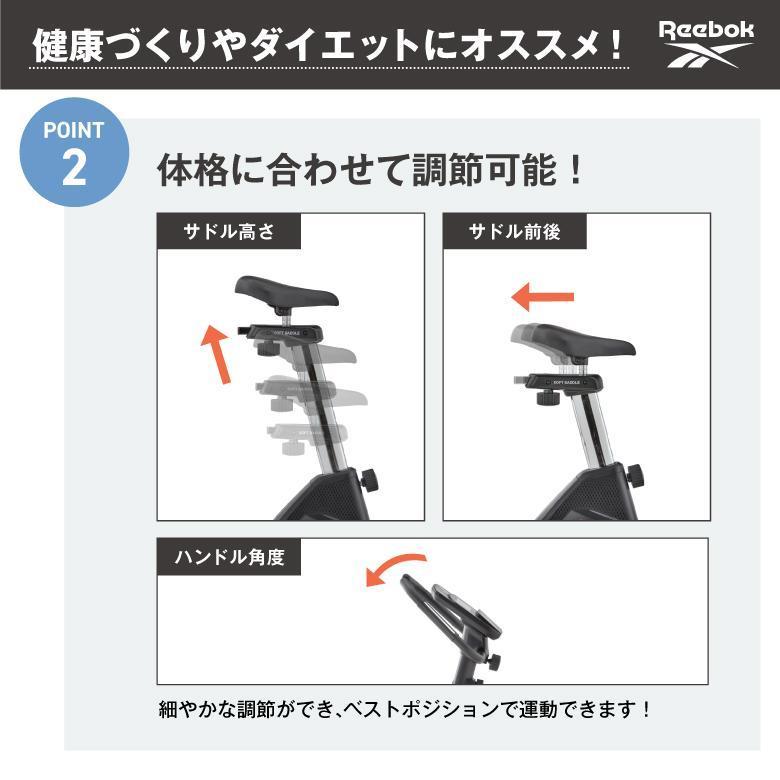 健康づくりやダイエットにオススメ！

Reebok

POINT 2

体格に合わせて調節可能！

サドル高さ

SOFT SADDLE

サドル前後

SOFT SADDLE

ハンドル角度

細やかな調節ができ、ベストポジションで運動できます！