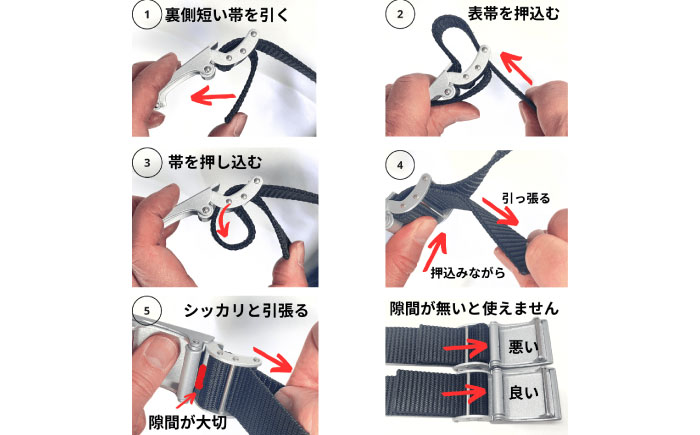 1 裏側短い帯を引く

2 表帯を押込む

3 帯を押し込む

4 引っ張る

押込みながら

5 シッカリと引張る

隙間が大切

隙間が無いと使えません

悪い

良い