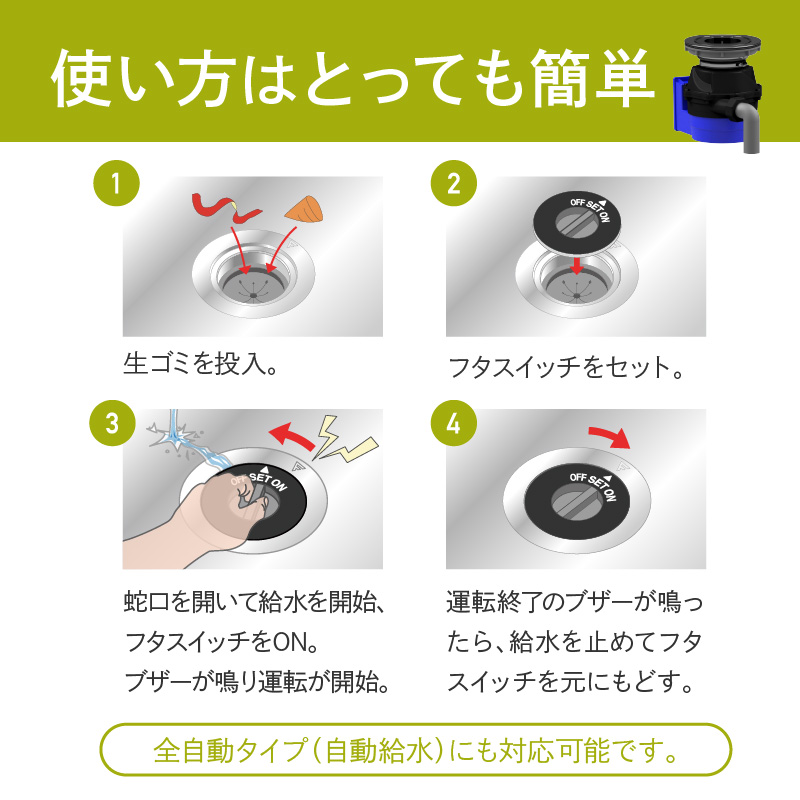 使い方はとっても簡単

1

生ゴミを投入。

2

OFF SET ON

フタスイッチをセット。

3

OFF SET ON

蛇口を開いて給水を開始、フタスイッチをON。
ブザーが鳴り運転が開始。

4

OFF SET ON

運転終了のブザーが鳴ったら、給水を止めてフタスイッチを元にもどす。

全自動タイプ(自動給水)にも対応可能です。