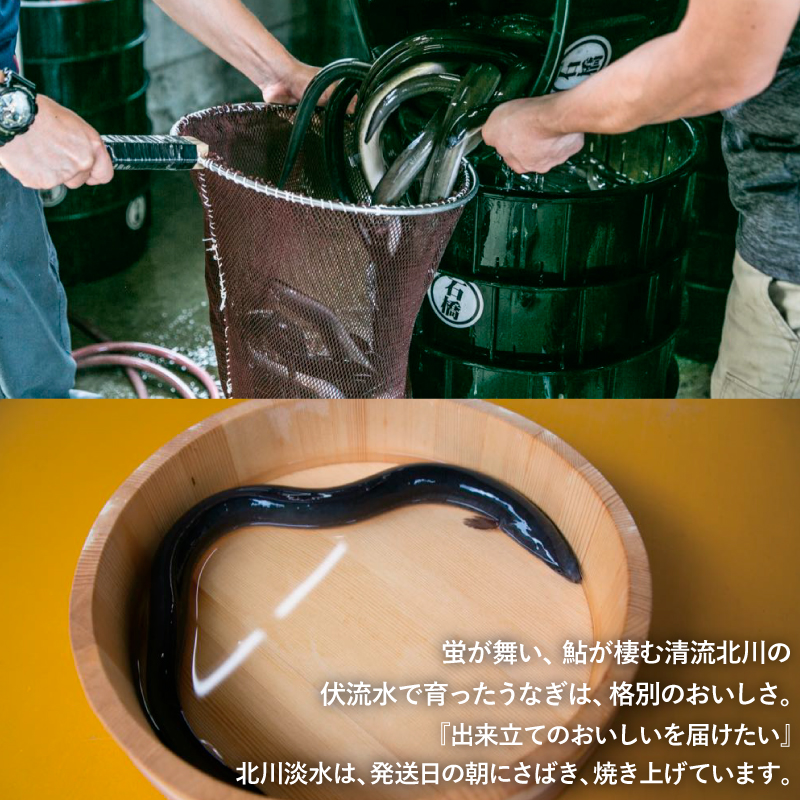 石橋

石橋

蛍が舞い、鮎が棲む清流北川の
伏流水で育ったうなぎは、格別のおいしさ。
『出来立てのおいしいを届けたい』
北川淡水は、発送日の朝にさばき、焼き上げています。