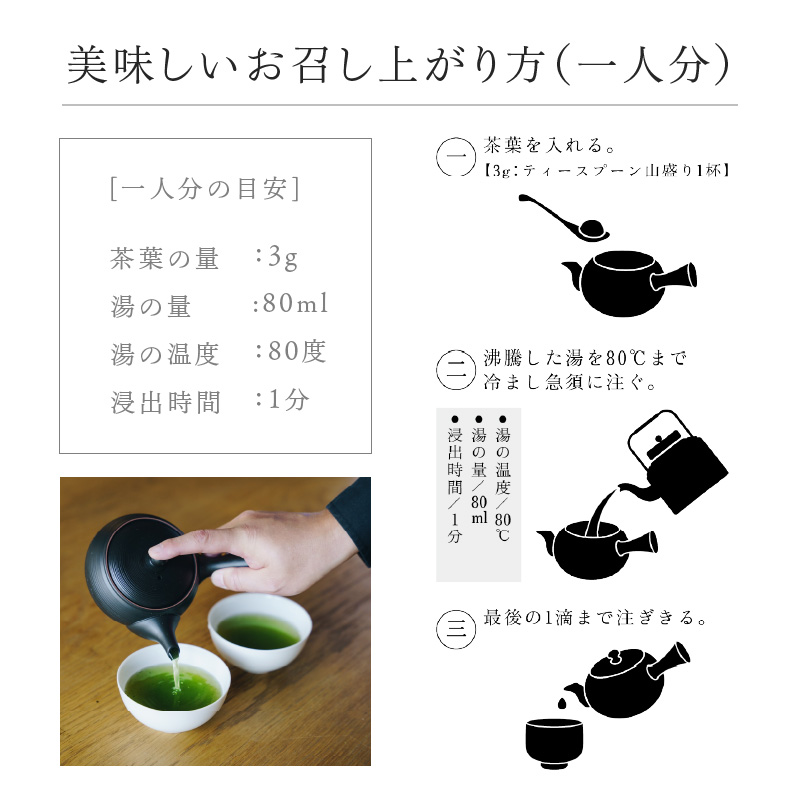 美味しいお召し上がり方(一人分)

[一人分の目安]

茶葉の量　:3g
湯の量　:80ml
湯の温度　:80度
浸出時間　:1分

一 茶葉を入れる。
【3g:ティースプーン山盛り1杯】

二 沸騰した湯を80℃まで冷まし急須に注ぐ。

●湯の温度/80℃
●湯の量/80ml
●浸出時間/1分

三 最後の1滴まで注ぎきる。