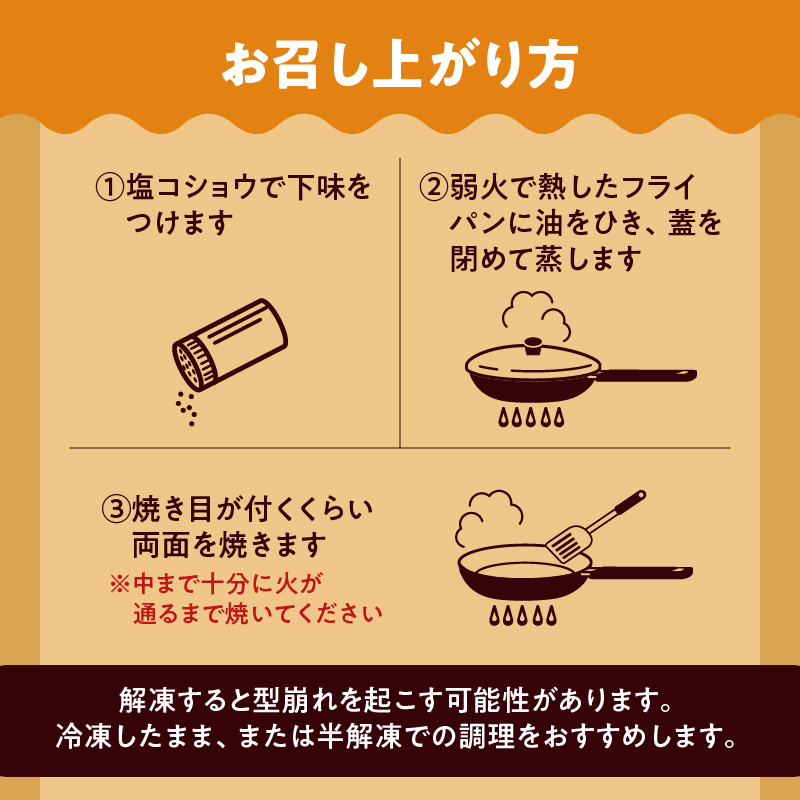 お召し上がり方

①塩コショウで下味をつけます

②弱火で熱したフライパンに油をひき、蓋を閉めて蒸します

③焼き目が付くくらい両面を焼きます
※中まで十分に火が通るまで焼いてください

解凍すると型崩れを起こす可能性があります。
冷凍したまま、または半解凍での調理をおすすめします。