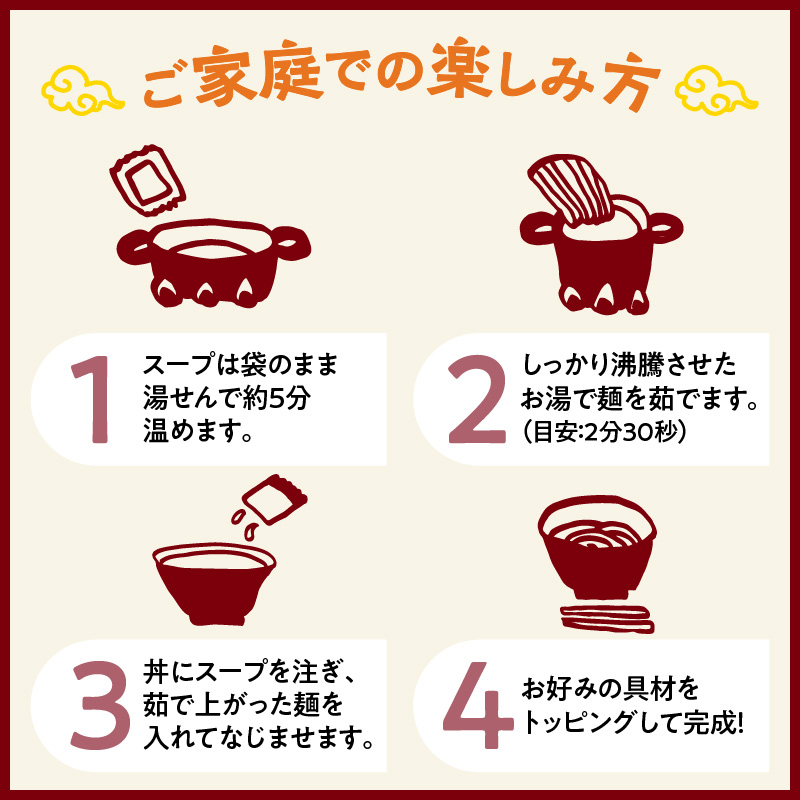 ご家庭での楽しみ方

1
スープは袋のまま湯せんで約5分温めます。

2
しっかり沸騰させたお湯で麺を茹でます。（目安:2分30秒）

3
丼にスープを注ぎ、茹で上がった麺を入れてなじませます。

4
お好みの具材をトッピングして完成!