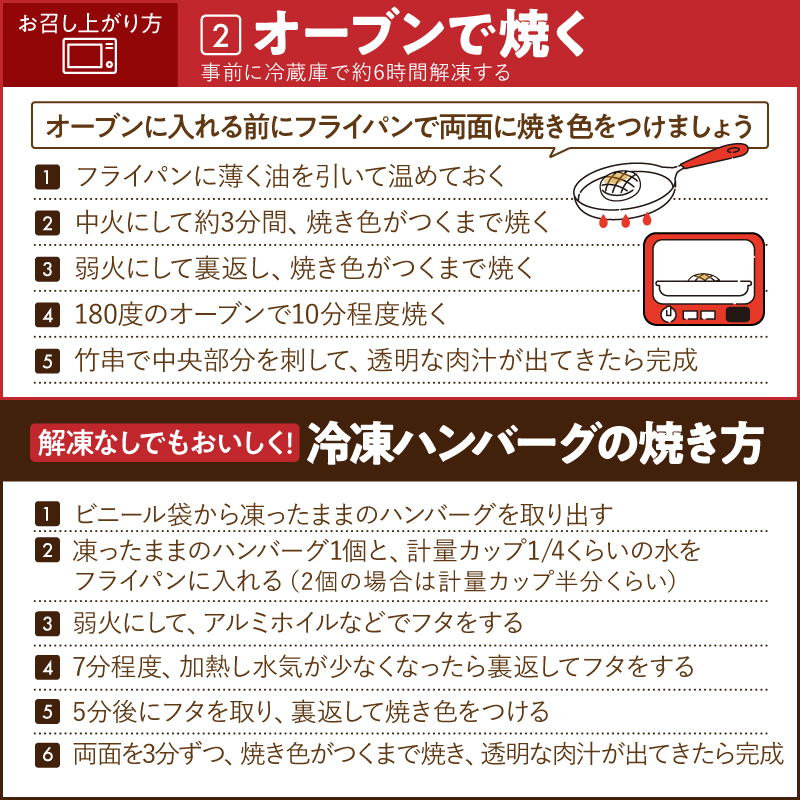 お召し上がり方

2 オーブンで焼く
事前に冷蔵庫で約6時間解凍する

オーブンに入れる前にフライパンで両面に焼き色をつけましょう

1 フライパンに薄く油を引いて温めておく
2 中火にして約3分間、焼き色がつくまで焼く
3 弱火にして裏返し、焼き色がつくまで焼く
4 180度のオーブンで10分程度焼く
5 竹串で中央部分を刺して、透明な肉汁が出てきたら完成

解凍なしでもおいしく! 冷凍ハンバーグの焼き方

1 ビニール袋から凍ったままのハンバーグを取り出す
2 凍ったままのハンバーグ1個と、計量カップ1/4くらいの水をフライパンに入れる（2個の場合は計量カップ半分くらい）
3 弱火にして、アルミホイルなどでフタをする
4 7分程度、加熱し水気が少なくなったら裏返してフタをする
5 5分後にフタを取り、裏返して焼き色をつける
6 両面を3分ずつ、焼き色がつくまで焼き、透明な肉汁が出てきたら完成